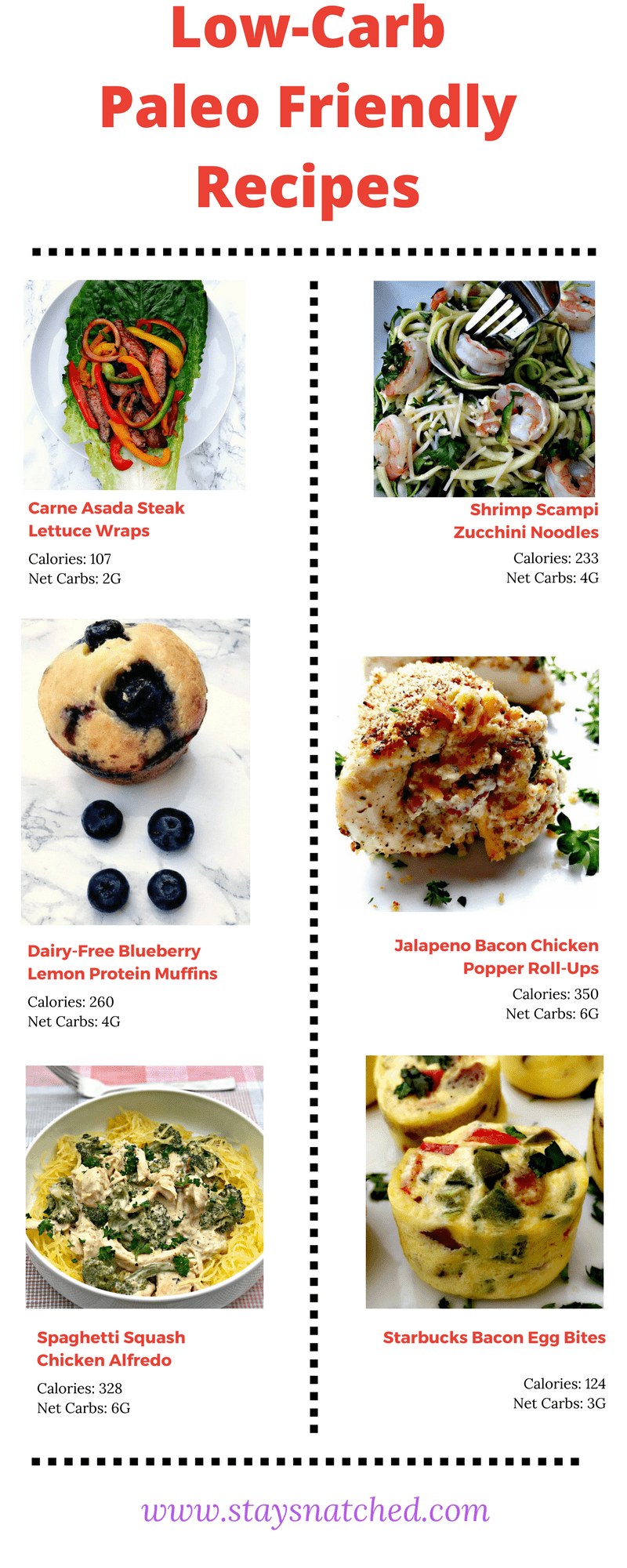 Low-Carb Paleo Friendly Recipes

Carne Asada Steak Lettuce Wraps

Calories: 107
Net Carbs: 2G

Dairy-Free Blueberry Lemon Protein Muffins

Calories: 260
Net Carbs: 4G

Spaghetti Squash Chicken Alfredo

Calories: 328
Net Carbs: 6G

Shrimp Scampi Zucchini Noodles

Calories: 233
Net Carbs: 4G

Jalapeno Bacon Chicken Popper Roll-Ups

Calories: 350
Net Carbs: 6G

Starbucks Bacon Egg Bites

Calories: 124
Net Carbs: 3G

www.staysnatched.com